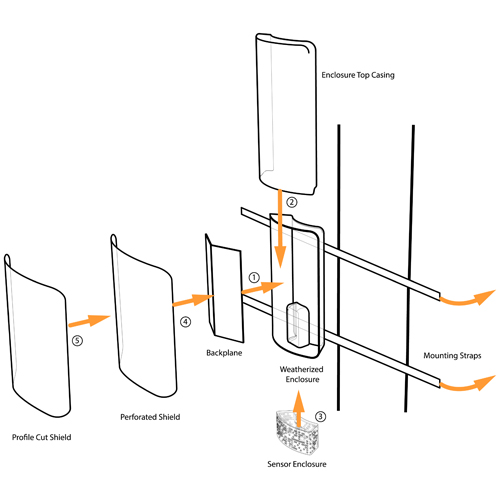 Enclosure Top Casing

②

①

④

⑤

Backplane

Weatherized Enclosure

Mounting Straps

③

Perforated Shield

Profile Cut Shield

Sensor Enclosure